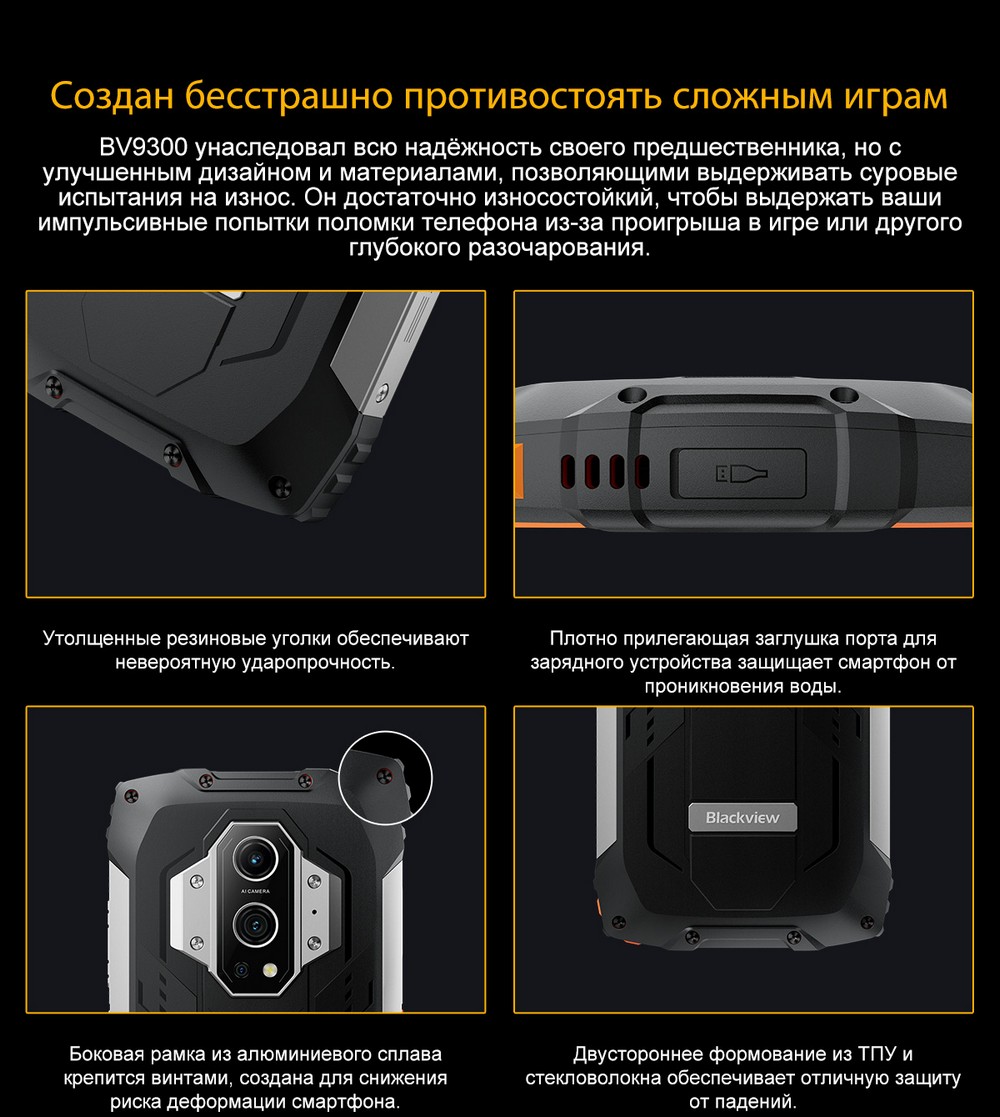 Создан бесстрашно противостоять сложным играм

BV9300 унаследовал всю надёжность своего предшественника, но с улучшенным дизайном и материалами, позволяющими выдерживать суровые испытания на износ. Он достаточно износостойкий, чтобы выдержать ваши импульсивные попытки поломки телефона из-за проигрыша в игре или другого глубокого разочарования.

Утолщенные резиновые уголки обеспечивают невероятную ударопрочность.

Плотно прилегающая заглушка порта для зарядного устройства защищает смартфон от проникновения воды.

AI CAMERA

Blackview

Боковая рамка из алюминиевого сплава крепится винтами, создана для снижения риска деформации смартфона.

Двустороннее формование из ТПУ и стекловолокна обеспечивает отличную защиту от падений.